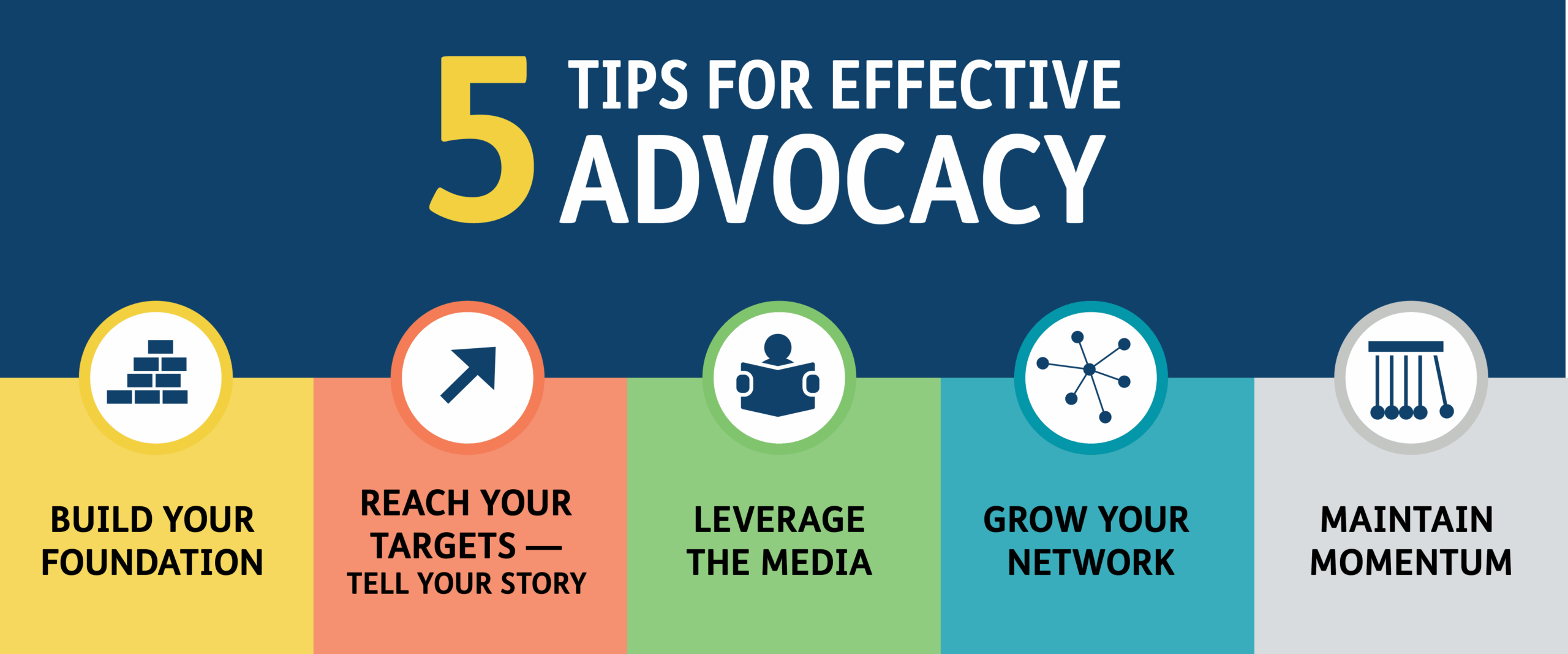 5 TIPS FOR EFFECTIVE ADVOCACY

BUILD YOUR FOUNDATION

REACH YOUR TARGETS — TELL YOUR STORY

LEVERAGE THE MEDIA

GROW YOUR NETWORK

MAINTAIN MOMENTUM